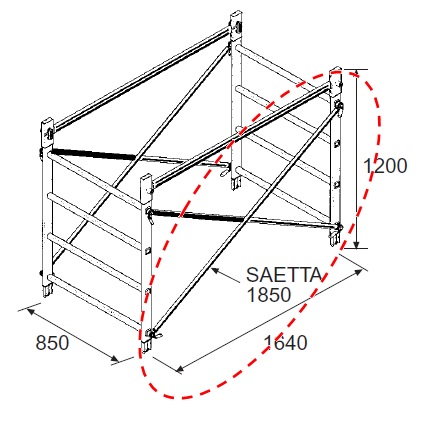 1200

SAETTA
1850

850

1640